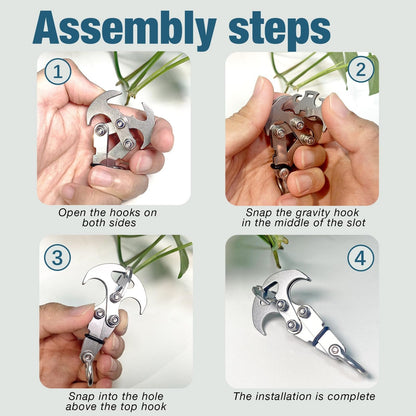 Assembly steps

1

Open the hooks on both sides

2

Snap the gravity hook in the middle of the slot

3

Snap into the hole above the top hook

4

The installation is complete