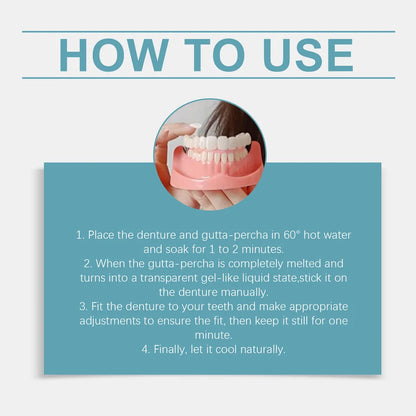 HOW TO USE

1. Place the denture and gutta-percha in 60° hot water and soak for 1 to 2 minutes.
2. When the gutta-percha is completely melted and turns into a transparent gel-like liquid state,stick it on the denture manually.
3. Fit the denture to your teeth and make appropriate adjustments to ensure the fit, then keep it still for one minute.
4. Finally, let it cool naturally.