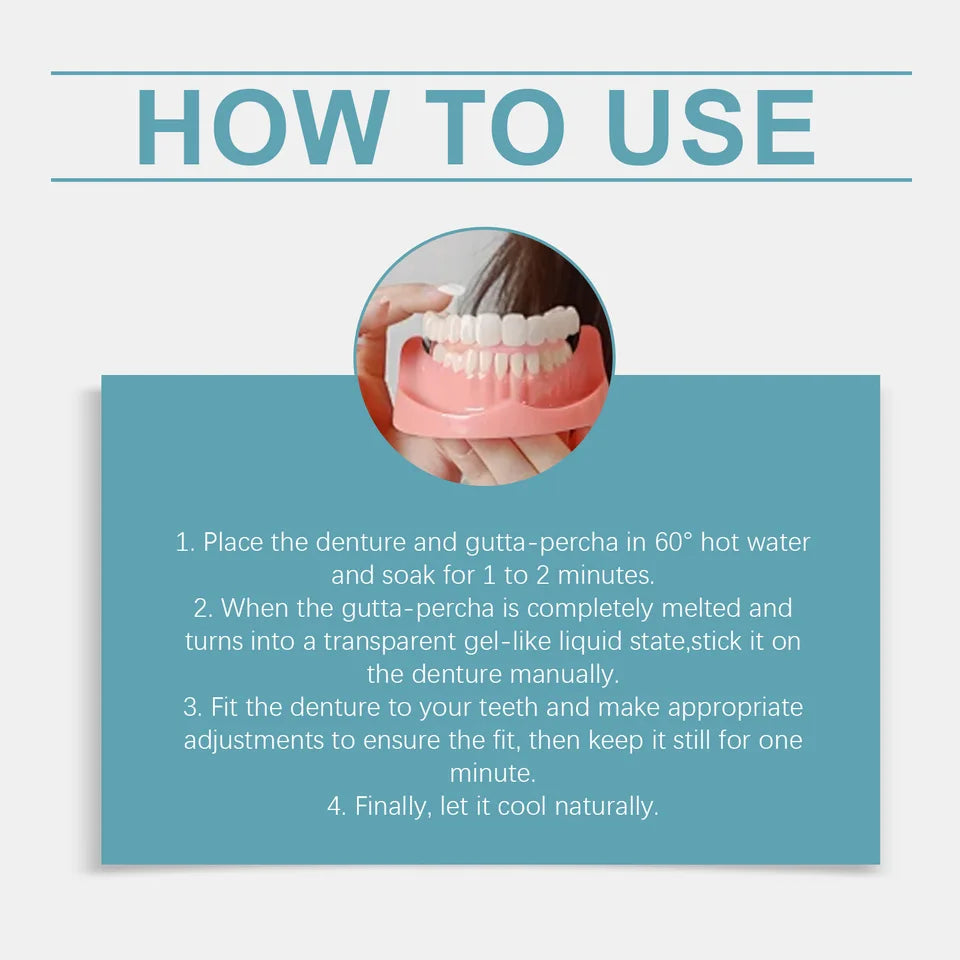 HOW TO USE

1. Place the denture and gutta-percha in 60° hot water and soak for 1 to 2 minutes.
2. When the gutta-percha is completely melted and turns into a transparent gel-like liquid state,stick it on the denture manually.
3. Fit the denture to your teeth and make appropriate adjustments to ensure the fit, then keep it still for one minute.
4. Finally, let it cool naturally.