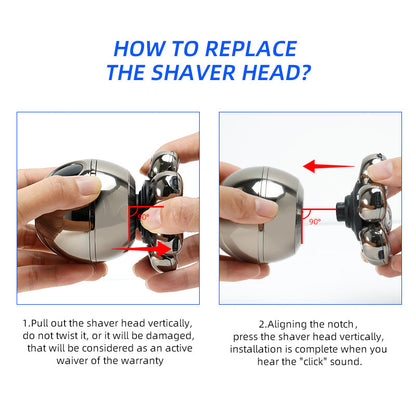 HOW TO REPLACE
THE SHAVER HEAD?

90°

90°

1.Pull out the shaver head vertically, do not twist it, or it will be damaged, that will be considered as an active waiver of the warranty

2.Aligning the notch, press the shaver head vertically, installation is complete when you hear the "click" sound.