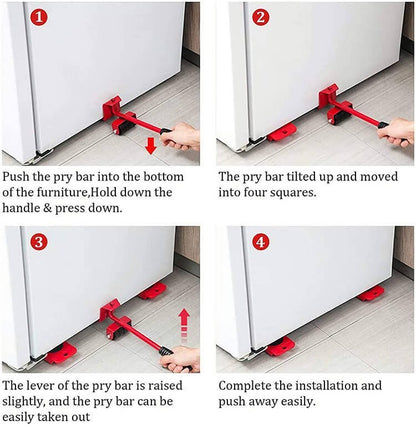 1

Push the pry bar into the bottom of the furniture,Hold down the handle & press down.

2

The pry bar tilted up and moved into four squares.

3

The lever of the pry bar is raised slightly, and the pry bar can be easily taken out

4

Complete the installation and push away easily.