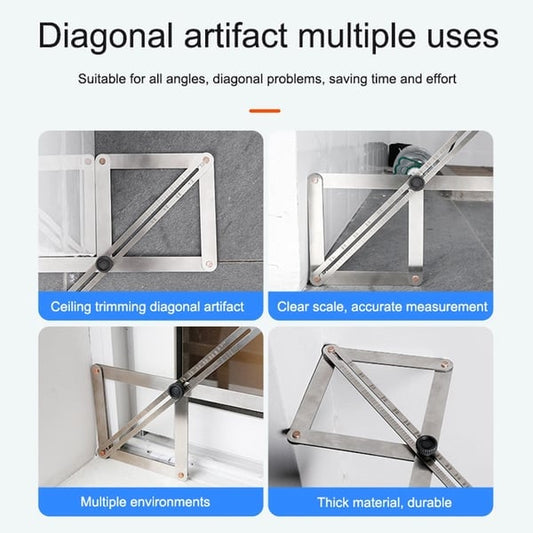 Diagonal artifact multiple uses

Suitable for all angles, diagonal problems, saving time and effort

Ceiling trimming diagonal artifact

Clear scale, accurate measurement

Multiple environments

Thick material, durable