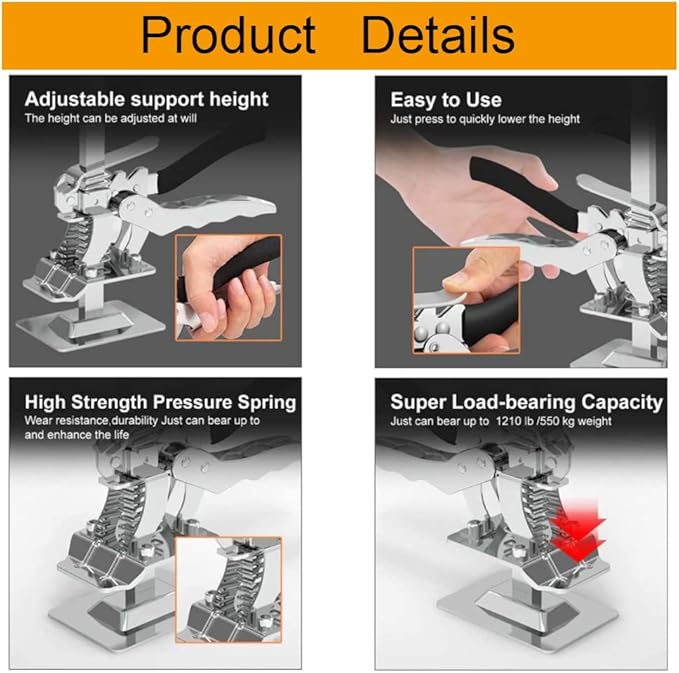 Product Details

Adjustable support height
The height can be adjusted at will

Easy to Use
Just press to quickly lower the height

High Strength Pressure Spring
Wear resistance,durability Just can bear up to and enhance the life

Super Load-bearing Capacity
Just can bear up to 1210 lb /550 kg weight