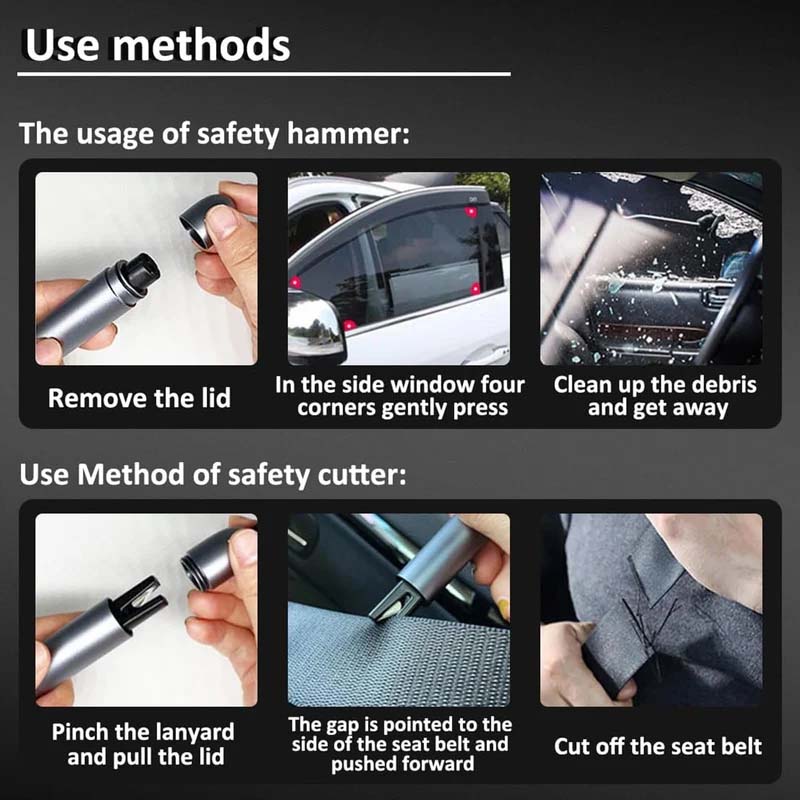 Use methods

The usage of safety hammer:

Remove the lid

In the side window four corners gently press

Clean up the debris and get away

Use Method of safety cutter:

Pinch the lanyard and pull the lid

The gap is pointed to the side of the seat belt and pushed forward

Cut off the seat belt