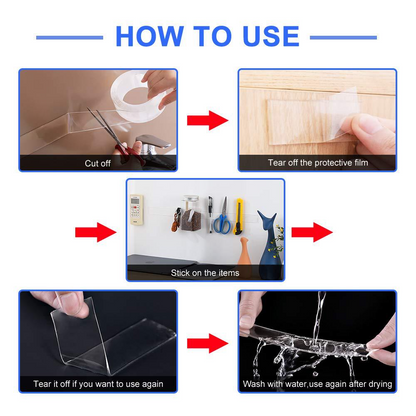 HOW TO USE

Cut off

Tear off the protective film

Stick on the items

Tear it off if you want to use again

Wash with water,use again after drying