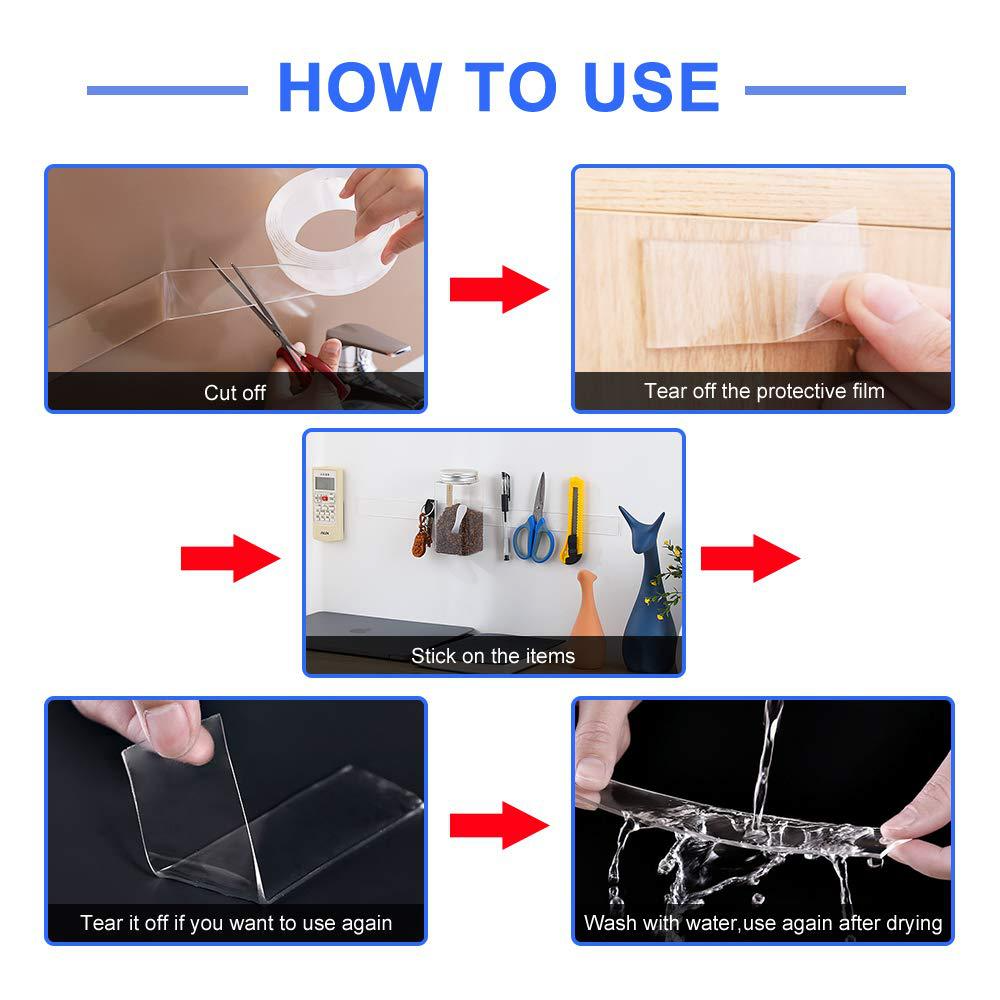 HOW TO USE

Cut off

Tear off the protective film

Stick on the items

Tear it off if you want to use again

Wash with water,use again after drying