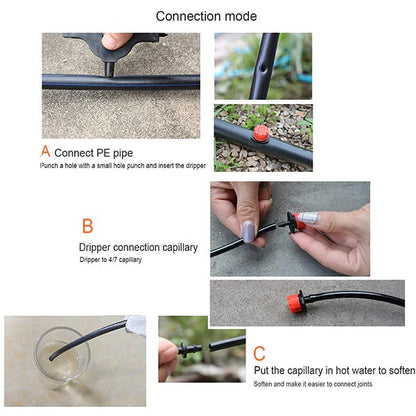 Connection mode

A Connect PE pipe
Punch a hole with a small hole punch and insert the dripper

B
Dripper connection capillary
Dripper to 4/7 capillary

C
Put the capillary in hot water to soften
Soften and make it easier to connect joints