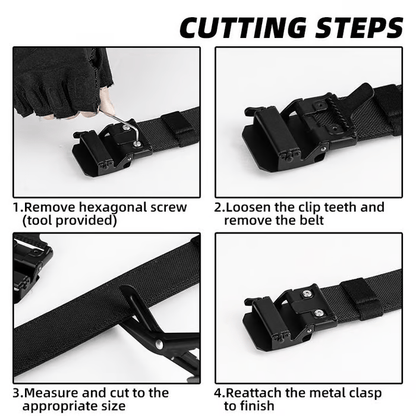 CUTTING STEPS

1.Remove hexagonal screw (tool provided)

2.Loosen the clip teeth and remove the belt

3.Measure and cut to the appropriate size

4.Reattach the metal clasp to finish