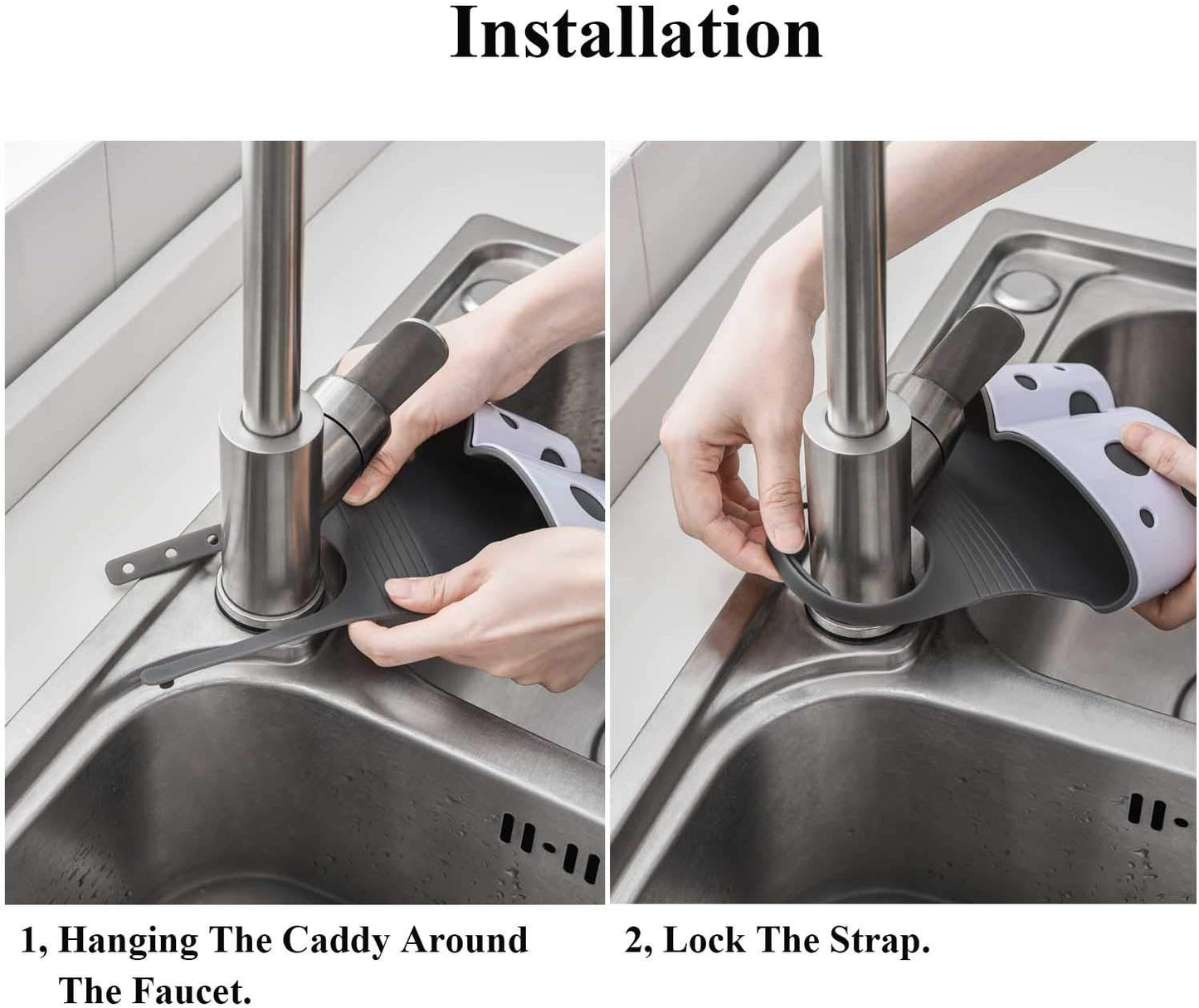 Installation

1, Hanging The Caddy Around The Faucet.

2, Lock The Strap.